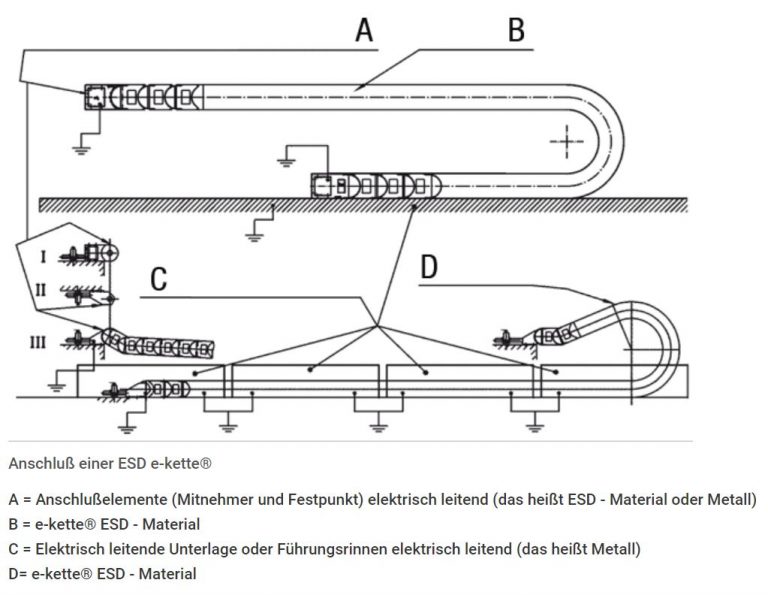 A
B
I
II
III
C
D

Anschluß einer ESD e-kette®

A = Anschlußelemente (Mitnehmer und Festpunkt) elektrisch leitend (das heißt ESD - Material oder Metall)
B = e-kette® ESD - Material
C = Elektrisch leitende Unterlage oder Führungsrinnen elektrisch leitend (das heißt Metall)
D= e-kette® ESD - Material